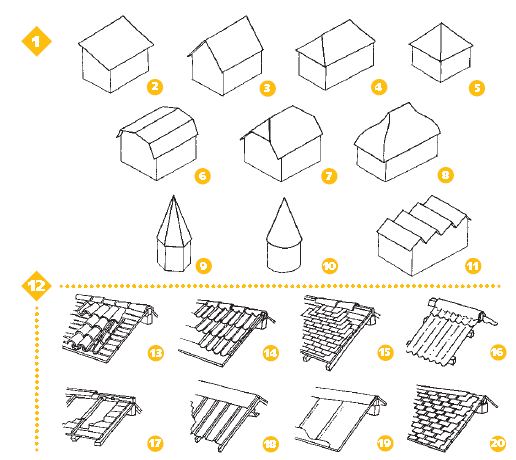 1
2
3
4
5
6
7
8
9
10
11
12
13
14
15
16
17
18
19
20